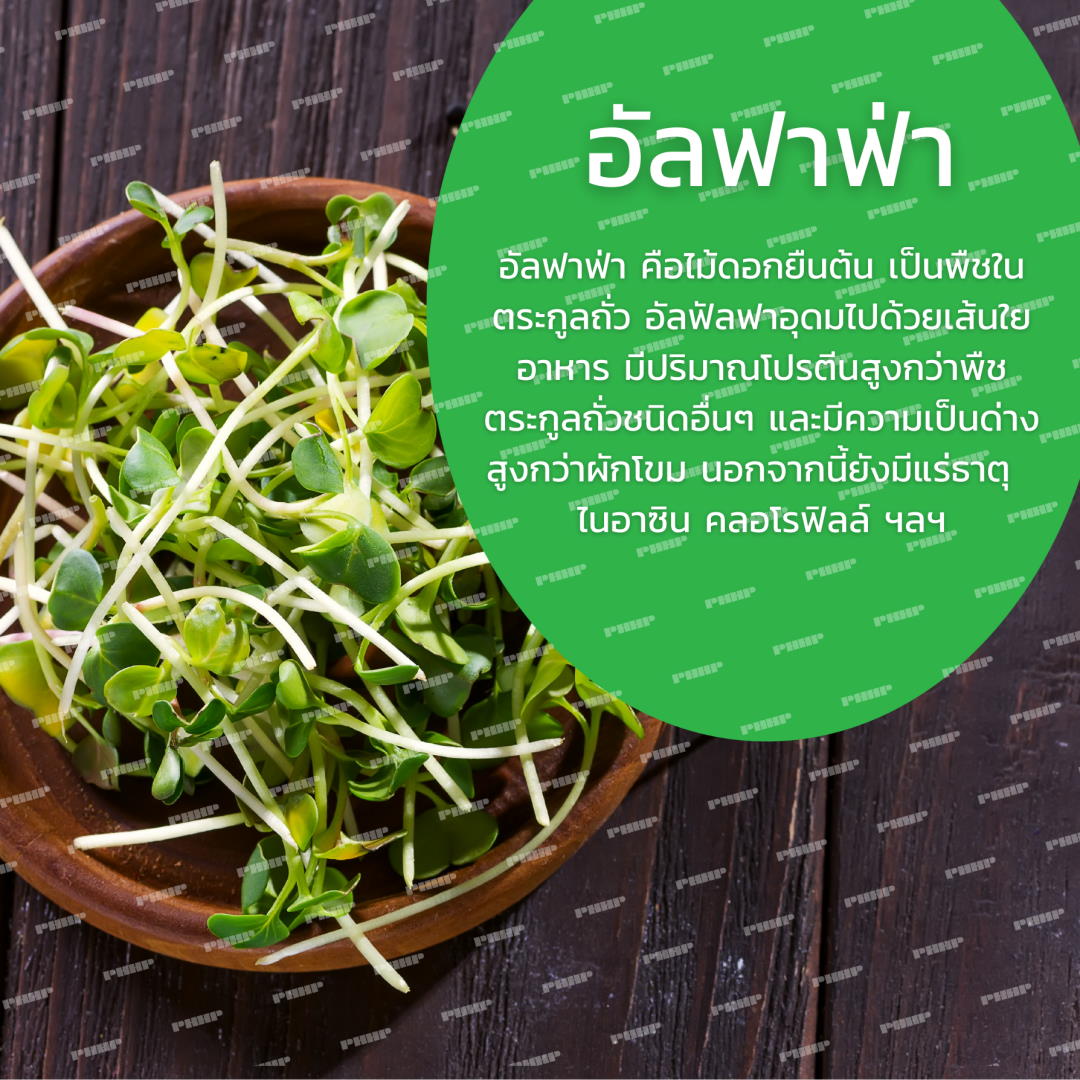 อัลฟาฟ่า

อัลฟาฟ่า คือไม้ดอกยืนต้น เป็นพืชในตระกูลถั่ว อัลฟัลฟาอุดมไปด้วยเส้นใยอาหาร มีปริมาณโปรตีนสูงกว่าพืชตระกูลถั่วชนิดอื่นๆ และมีความเป็นด่างสูงกว่าผักโขม นอกจากนี้ยังมีแร่ธาตุ ไนอาซิน คลอโรฟิลล์ ฯลฯ