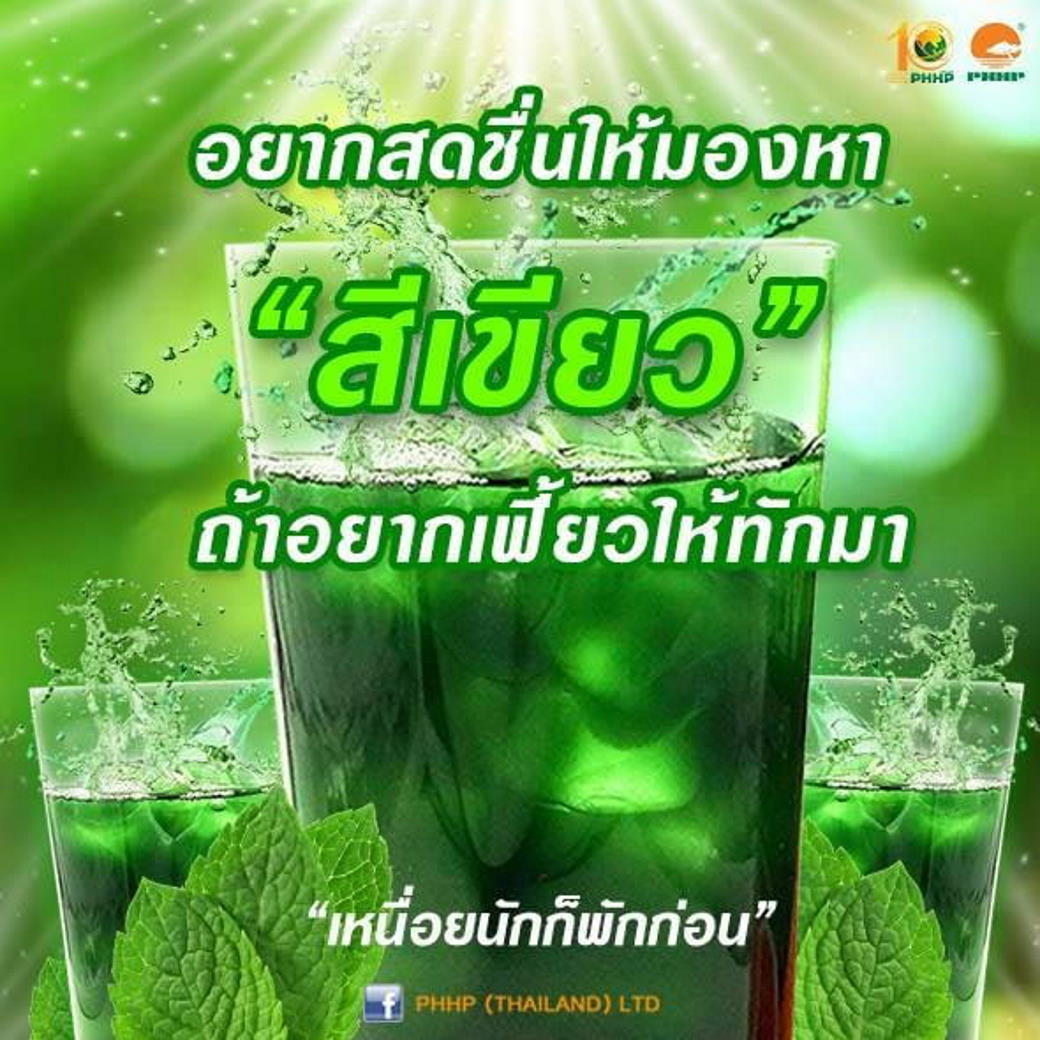 10 PHHP PHHP

อยากสดชื่นให้มองหา

"สีเขียว"

ถ้าอยากเฟี้ยวให้ทักมา

"เหนื่อยนักก็พักก่อน"

f PHHP (THAILAND) LTD